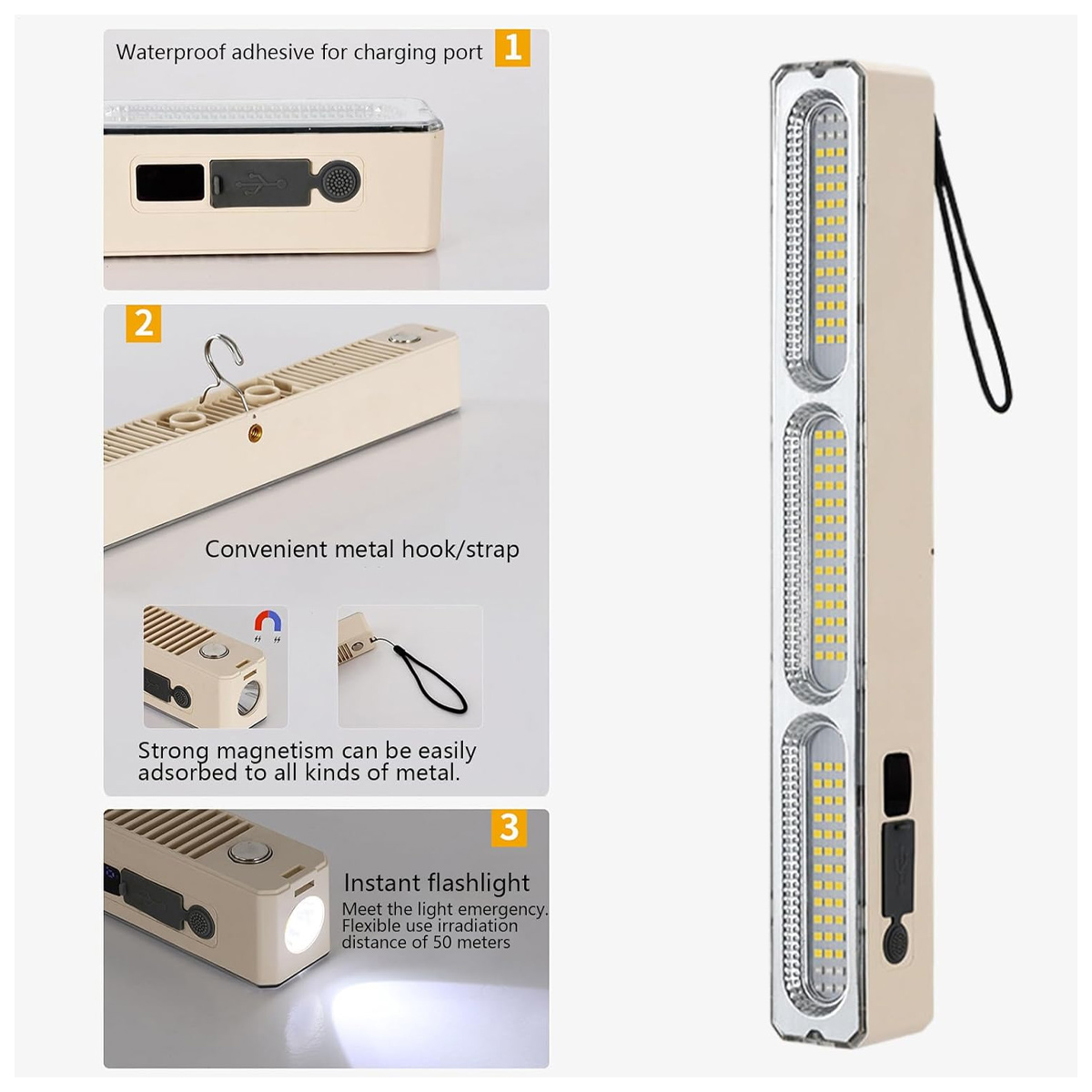 Waterproof adhesive for charging port 1

2

Convenient metal hook/strap

Strong magnetism can be easily adsorbed to all kinds of metal.

3

Instant flashlight

Meet the light emergency. Flexible use irradiation distance of 50 meters